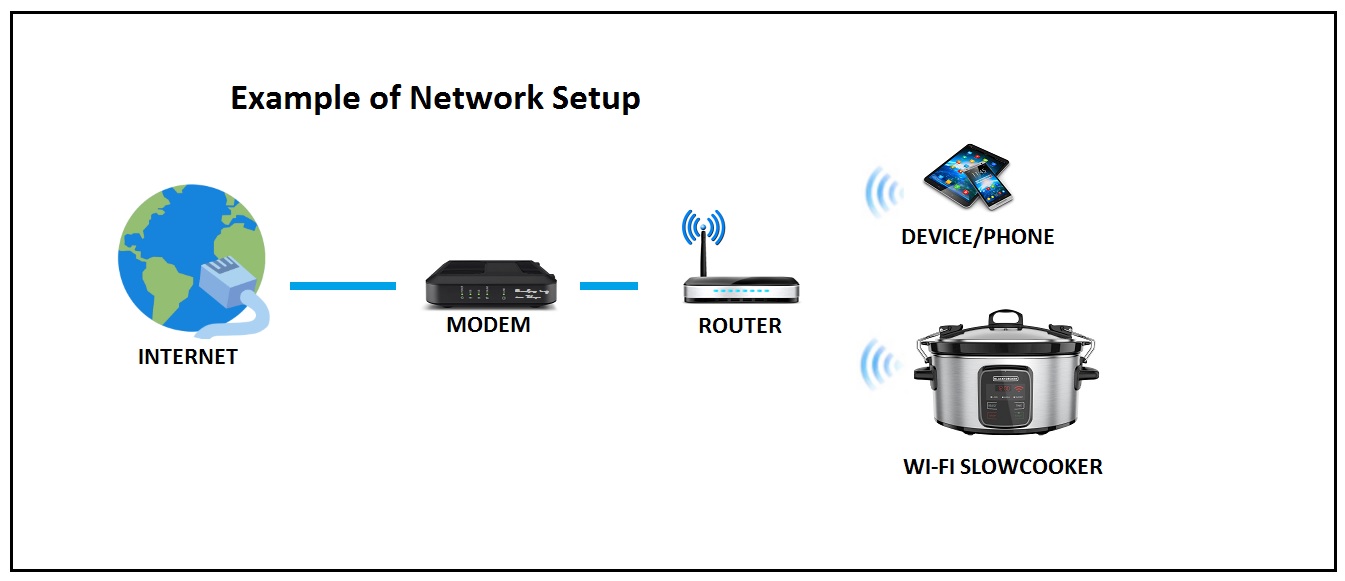 Example of Network Setup

INTERNET

MODEM

ROUTER

DEVICE/PHONE

WI-FI SLOWCOOKER