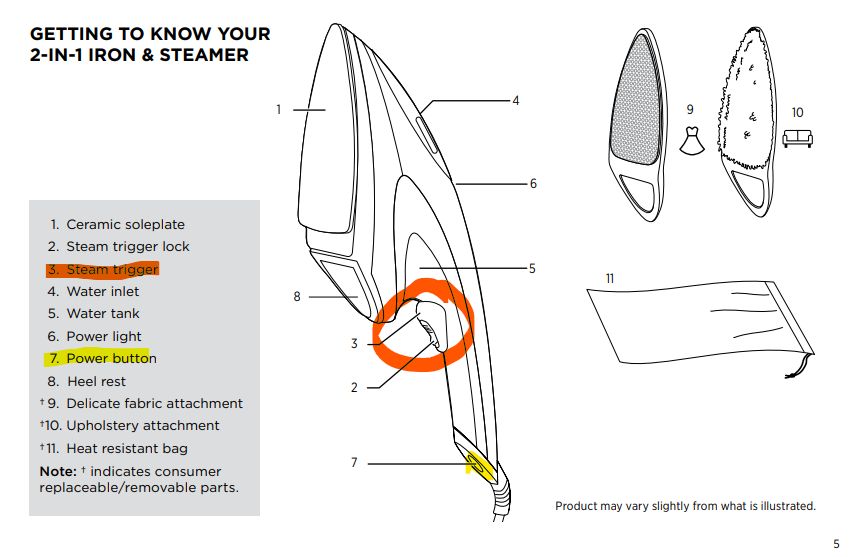 GETTING TO KNOW YOUR 2-IN-1 IRON & STEAMER

1. Ceramic soleplate
2. Steam trigger lock
3. Steam trigger
4. Water inlet
5. Water tank
6. Power light
7. Power button
8. Heel rest
†9. Delicate fabric attachment
†10. Upholstery attachment
†11. Heat resistant bag

**Note:** † indicates consumer replaceable/removable parts.

1
4
6
5
8
3
2
7
9
10
11

Product may vary slightly from what is illustrated.

5