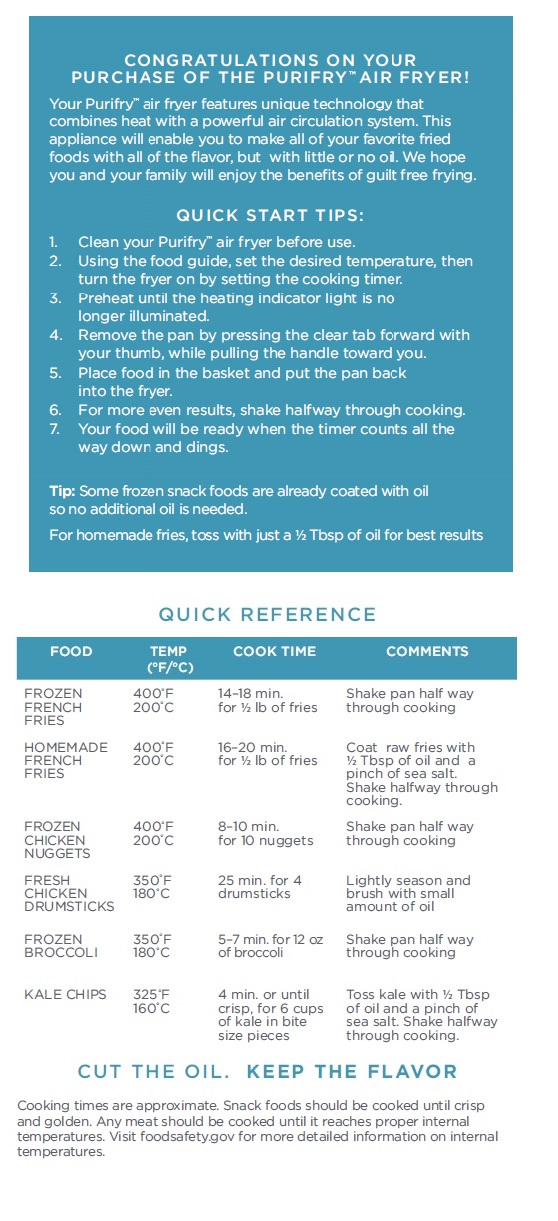 CONGRATULATIONS ON YOUR PURCHASE OF THE PURIFRY™ AIR FRYER!

Your Purifry™ air fryer features unique technology that combines heat with a powerful air circulation system. This appliance will enable you to make all of your favorite fried foods with all of the flavor, but with little or no oil. We hope you and your family will enjoy the benefits of guilt free frying.

QUICK START TIPS:

1. Clean your Purifry™ air fryer before use.
2. Using the food guide, set the desired temperature, then turn the fryer on by setting the cooking timer.
3. Preheat until the heating indicator light is no longer illuminated.
4. Remove the pan by pressing the clear tab forward with your thumb, while pulling the handle toward you.
5. Place food in the basket and put the pan back into the fryer.
6. For more even results, shake halfway through cooking.
7. Your food will be ready when the timer counts all the way down and dings.

Tip: Some frozen snack foods are already coated with oil so no additional oil is needed.

For homemade fries, toss with just a ½ Tbsp of oil for best results

QUICK REFERENCE

| FOOD | TEMP (°F/°C) | COOK TIME | COMMENTS |
|---|---|---|---|
| FROZEN FRENCH FRIES | 400°F 200°C | 14–18 min. for ½ lb of fries | Shake pan half way through cooking |
| HOMEMADE FRENCH FRIES | 400°F 200°C | 16–20 min. for ½ lb of fries | Coat raw fries with ½ Tbsp of oil and a pinch of sea salt. Shake halfway through cooking. |
| FROZEN CHICKEN NUGGETS | 400°F 200°C | 8–10 min. for 10 nuggets | Shake pan half way through cooking |
| FRESH CHICKEN DRUMSTICKS | 350°F 180°C | 25 min. for 4 drumsticks | Lightly season and brush with small amount of oil |
| FROZEN BROCCOLI | 350°F 180°C | 5–7 min. for 12 oz of broccoli | Shake pan half way through cooking |
| KALE CHIPS | 325°F 160°C | 4 min. or until crisp, for 6 cups of kale in bite size pieces | Toss kale with ½ Tbsp of oil and a pinch of sea salt. Shake halfway through cooking. |

CUT THE OIL. KEEP THE FLAVOR

Cooking times are approximate. Snack foods should be cooked until crisp and golden. Any meat should be cooked until it reaches proper internal temperatures. Visit foodsafety.gov for more detailed information on internal temperatures.