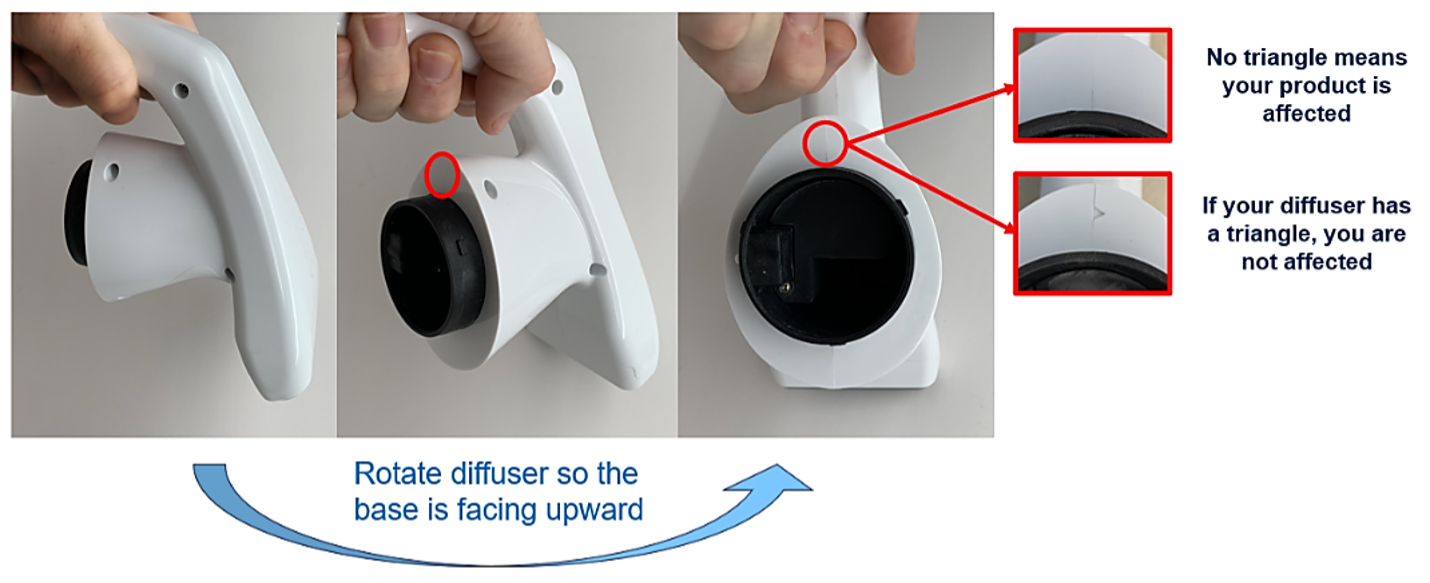 No triangle means your product is affected

If your diffuser has a triangle, you are not affected

Rotate diffuser so the base is facing upward