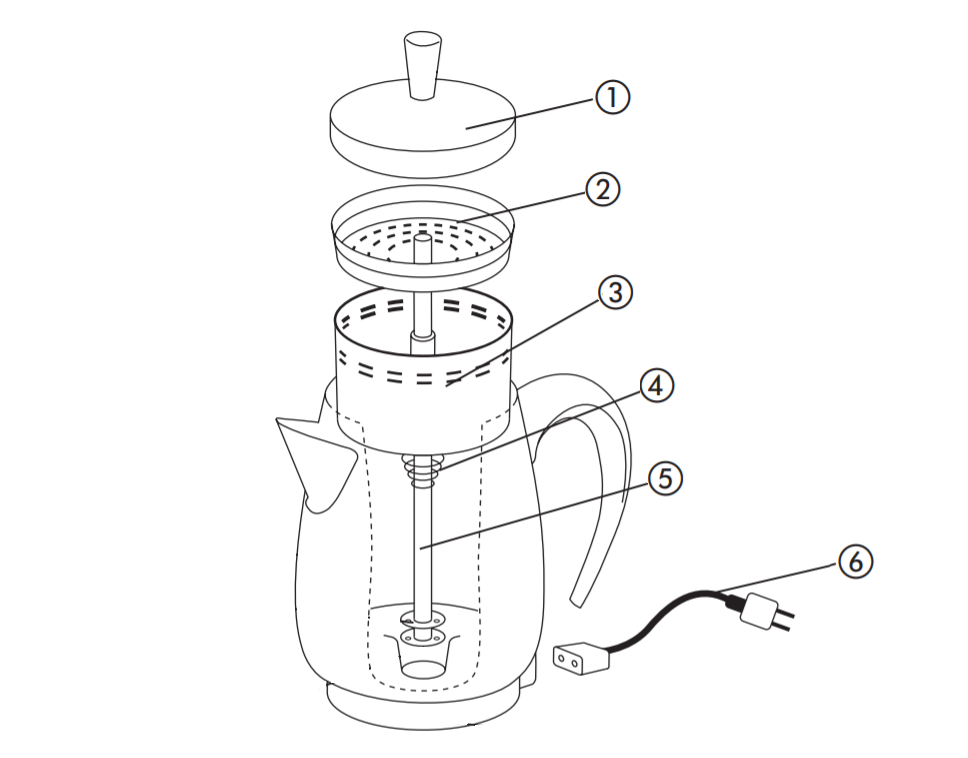 1
2
3
4
5
6