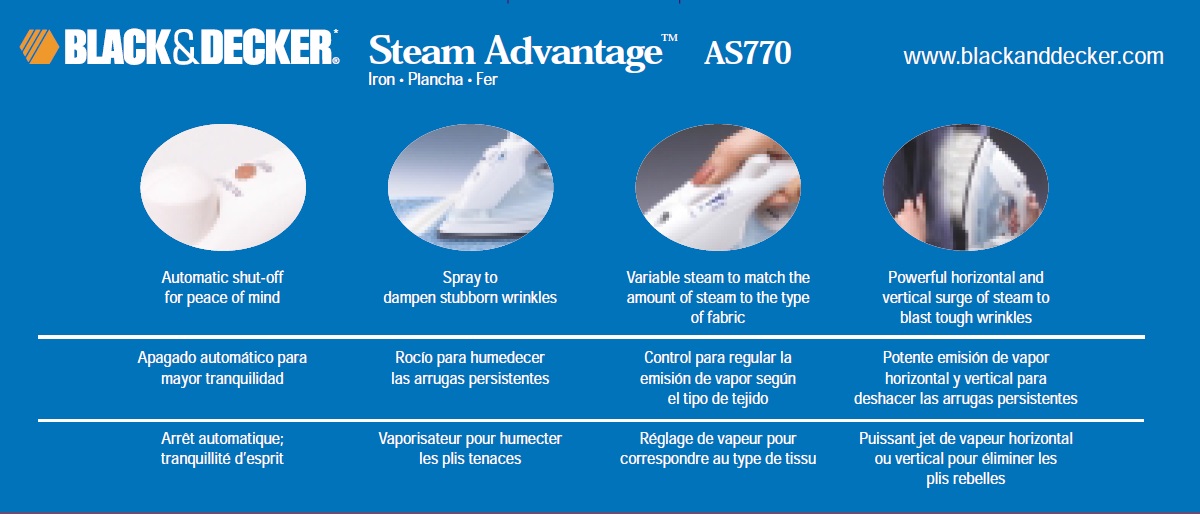 BLACK&DECKER®

Steam Advantage™ AS770

Iron • Plancha • Fer

www.blackanddecker.com

Automatic shut-off for peace of mind

Spray to dampen stubborn wrinkles

Variable steam to match the amount of steam to the type of fabric

Powerful horizontal and vertical surge of steam to blast tough wrinkles

Apagado automático para mayor tranquilidad

Rocío para humedecer las arrugas persistentes

Control para regular la emisión de vapor según el tipo de tejido

Potente emisión de vapor horizontal y vertical para deshacer las arrugas persistentes

Arrêt automatique; tranquillité d'esprit

Vaporisateur pour humecter les plis tenaces

Réglage de vapeur pour correspondre au type de tissu

Puissant jet de vapeur horizontal ou vertical pour éliminer les plis rebelles