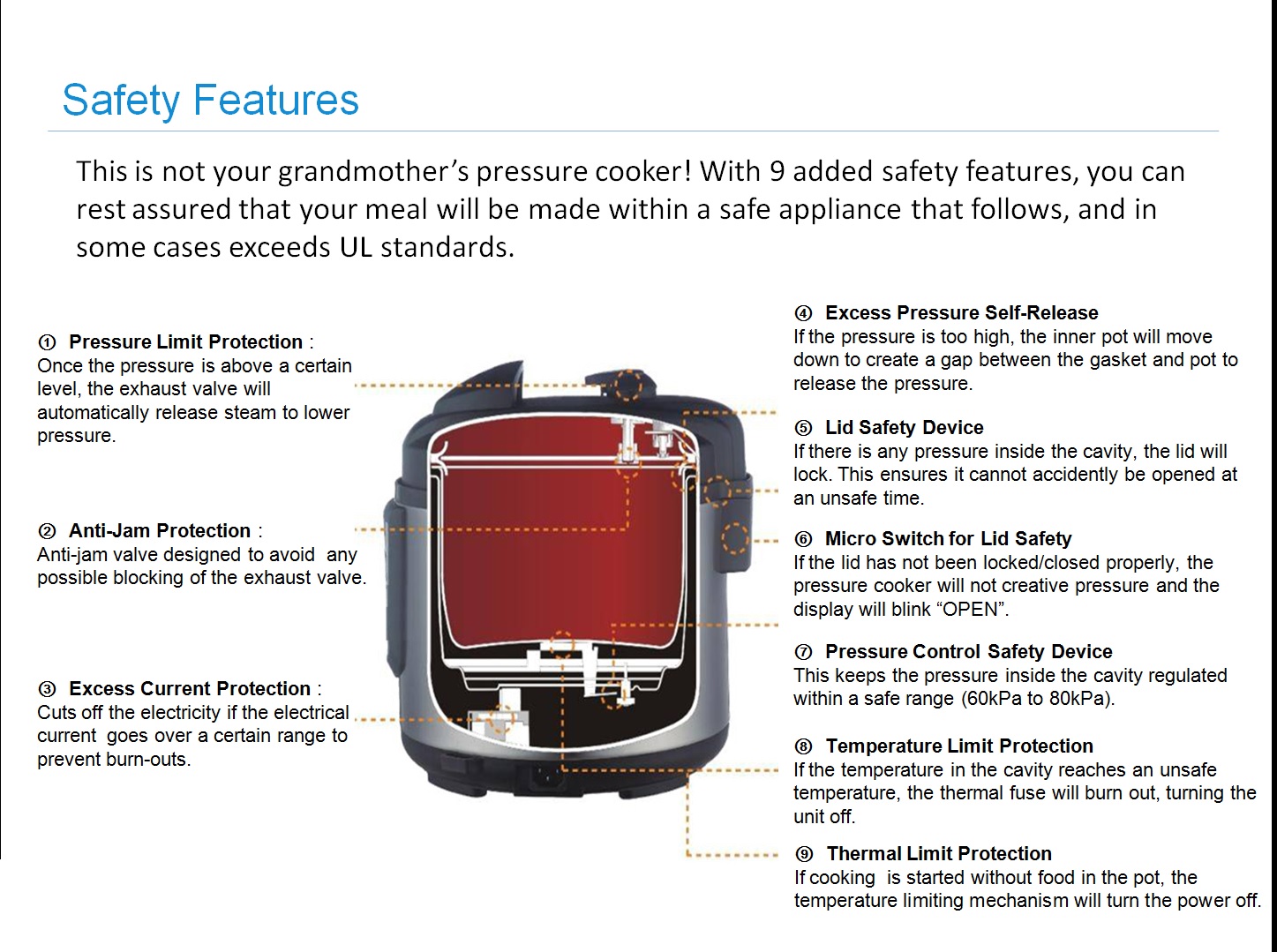 Safety Features

This is not your grandmother's pressure cooker! With 9 added safety features, you can rest assured that your meal will be made within a safe appliance that follows, and in some cases exceeds UL standards.

① Pressure Limit Protection :
Once the pressure is above a certain level, the exhaust valve will automatically release steam to lower pressure.

② Anti-Jam Protection :
Anti-jam valve designed to avoid any possible blocking of the exhaust valve.

③ Excess Current Protection :
Cuts off the electricity if the electrical current goes over a certain range to prevent burn-outs.

④ Excess Pressure Self-Release
If the pressure is too high, the inner pot will move down to create a gap between the gasket and pot to release the pressure.

⑤ Lid Safety Device
If there is any pressure inside the cavity, the lid will lock. This ensures it cannot accidently be opened at an unsafe time.

⑥ Micro Switch for Lid Safety
If the lid has not been locked/closed properly, the pressure cooker will not creative pressure and the display will blink "OPEN".

⑦ Pressure Control Safety Device
This keeps the pressure inside the cavity regulated within a safe range (60kPa to 80kPa).

⑧ Temperature Limit Protection
If the temperature in the cavity reaches an unsafe temperature, the thermal fuse will burn out, turning the unit off.

⑨ Thermal Limit Protection
If cooking is started without food in the pot, the temperature limiting mechanism will turn the power off.