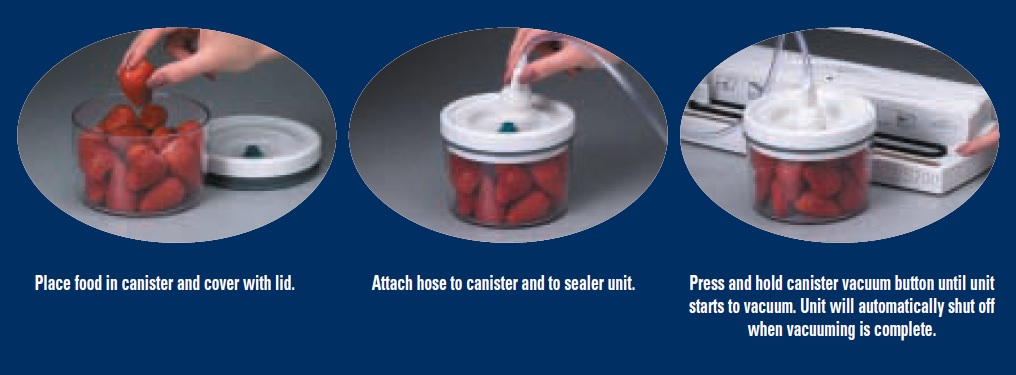 Place food in canister and cover with lid.

Attach hose to canister and to sealer unit.

Press and hold canister vacuum button until unit starts to vacuum. Unit will automatically shut off when vacuuming is complete.