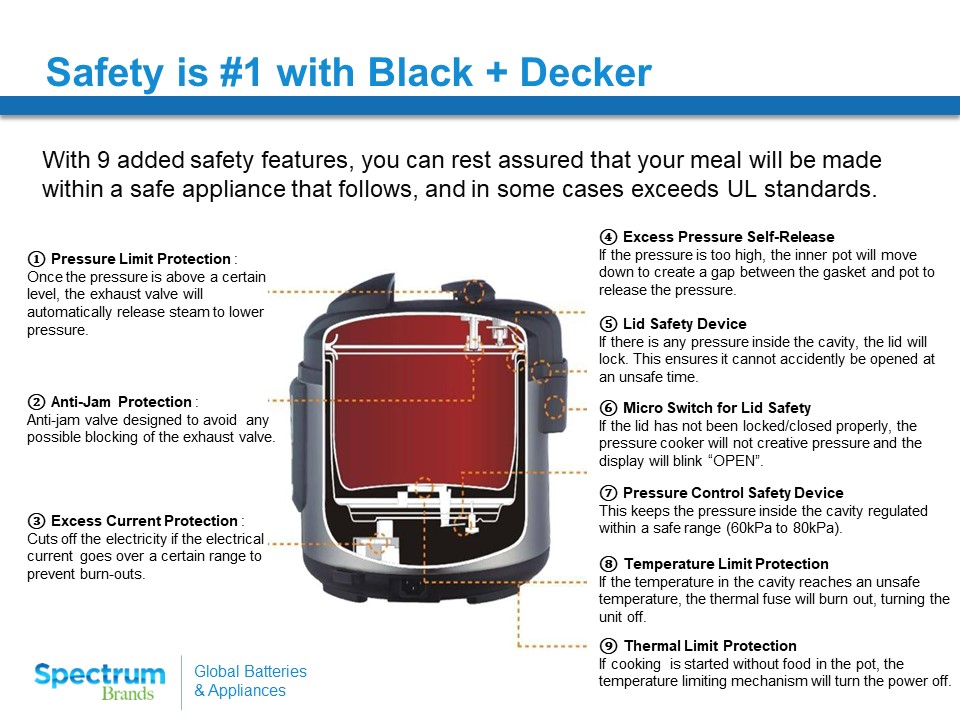 Safety is #1 with Black + Decker

With 9 added safety features, you can rest assured that your meal will be made within a safe appliance that follows, and in some cases exceeds UL standards.

① Pressure Limit Protection :
Once the pressure is above a certain level, the exhaust valve will automatically release steam to lower pressure.

② Anti-Jam Protection :
Anti-jam valve designed to avoid any possible blocking of the exhaust valve.

③ Excess Current Protection :
Cuts off the electricity if the electrical current goes over a certain range to prevent burn-outs.

④ Excess Pressure Self-Release
If the pressure is too high, the inner pot will move down to create a gap between the gasket and pot to release the pressure.

⑤ Lid Safety Device
If there is any pressure inside the cavity, the lid will lock. This ensures it cannot accidently be opened at an unsafe time.

⑥ Micro Switch for Lid Safety
If the lid has not been locked/closed properly, the pressure cooker will not creative pressure and the display will blink "OPEN".

⑦ Pressure Control Safety Device
This keeps the pressure inside the cavity regulated within a safe range (60kPa to 80kPa).

⑧ Temperature Limit Protection
If the temperature in the cavity reaches an unsafe temperature, the thermal fuse will burn out, turning the unit off.

⑨ Thermal Limit Protection
If cooking is started without food in the pot, the temperature limiting mechanism will turn the power off.

Spectrum Brands

Global Batteries & Appliances