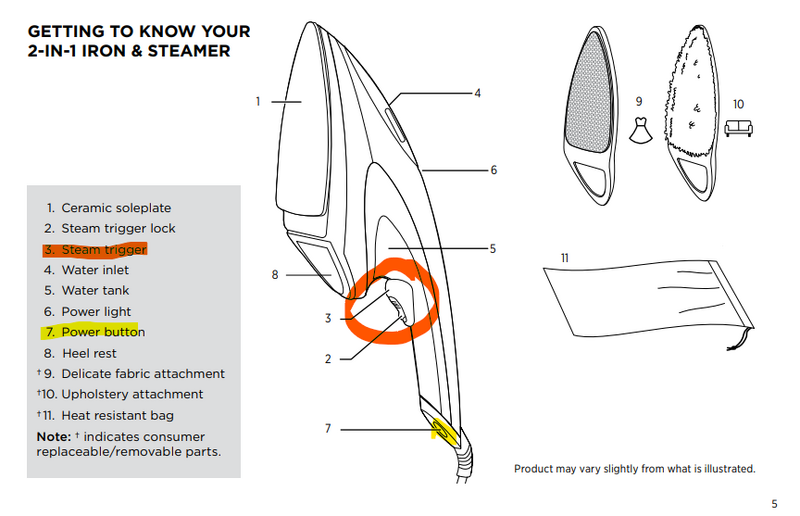 GETTING TO KNOW YOUR 2-IN-1 IRON & STEAMER

1. Ceramic soleplate
2. Steam trigger lock
3. Steam trigger
4. Water inlet
5. Water tank
6. Power light
7. Power button
8. Heel rest
†9. Delicate fabric attachment
†10. Upholstery attachment
†11. Heat resistant bag

**Note:** † indicates consumer replaceable/removable parts.

1
4
6
5
8
3
2
7
9
10
11

Product may vary slightly from what is illustrated.

5