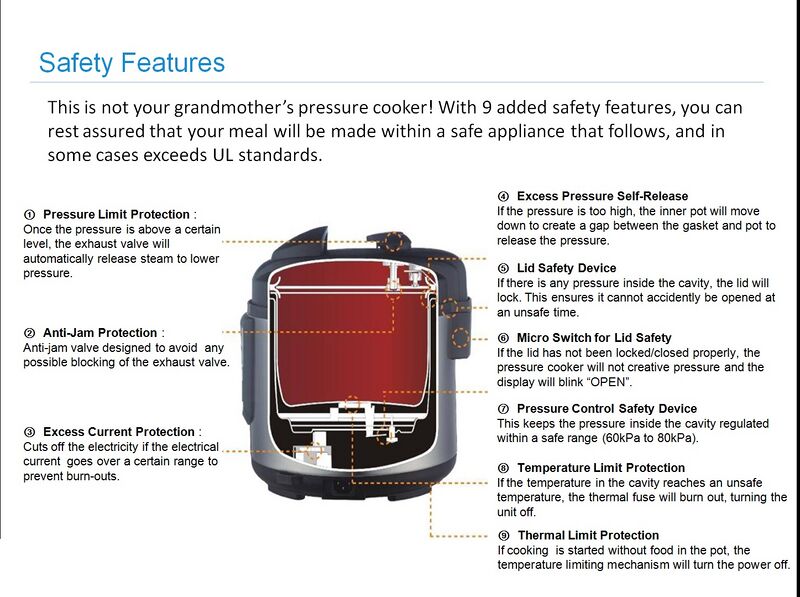 Safety Features

This is not your grandmother's pressure cooker! With 9 added safety features, you can rest assured that your meal will be made within a safe appliance that follows, and in some cases exceeds UL standards.

① Pressure Limit Protection : Once the pressure is above a certain level, the exhaust valve will automatically release steam to lower pressure.

② Anti-Jam Protection : Anti-jam valve designed to avoid any possible blocking of the exhaust valve.

③ Excess Current Protection : Cuts off the electricity if the electrical current goes over a certain range to prevent burn-outs.

④ Excess Pressure Self-Release
If the pressure is too high, the inner pot will move down to create a gap between the gasket and pot to release the pressure.

⑤ Lid Safety Device
If there is any pressure inside the cavity, the lid will lock. This ensures it cannot accidently be opened at an unsafe time.

⑥ Micro Switch for Lid Safety
If the lid has not been locked/closed properly, the pressure cooker will not creative pressure and the display will blink "OPEN".

⑦ Pressure Control Safety Device
This keeps the pressure inside the cavity regulated within a safe range (60kPa to 80kPa).

⑧ Temperature Limit Protection
If the temperature in the cavity reaches an unsafe temperature, the thermal fuse will burn out, turning the unit off.

⑨ Thermal Limit Protection
If cooking is started without food in the pot, the temperature limiting mechanism will turn the power off.